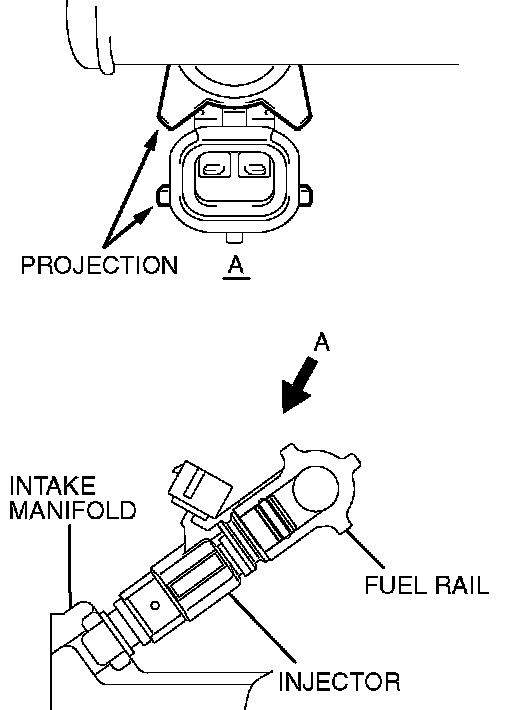 PROJECTION
A

A

INTAKE MANIFOLD

FUEL RAIL

INJECTOR