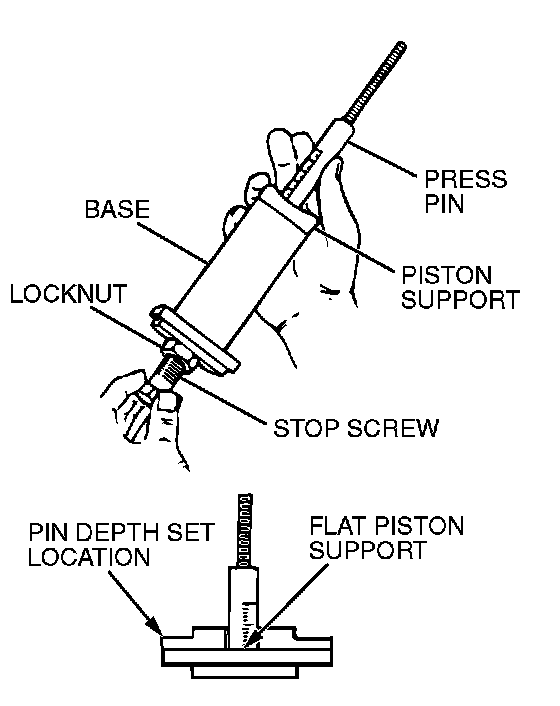 PRESS PIN

BASE

PISTON SUPPORT

LOCKNUT

STOP SCREW

PIN DEPTH SET LOCATION

FLAT PISTON SUPPORT