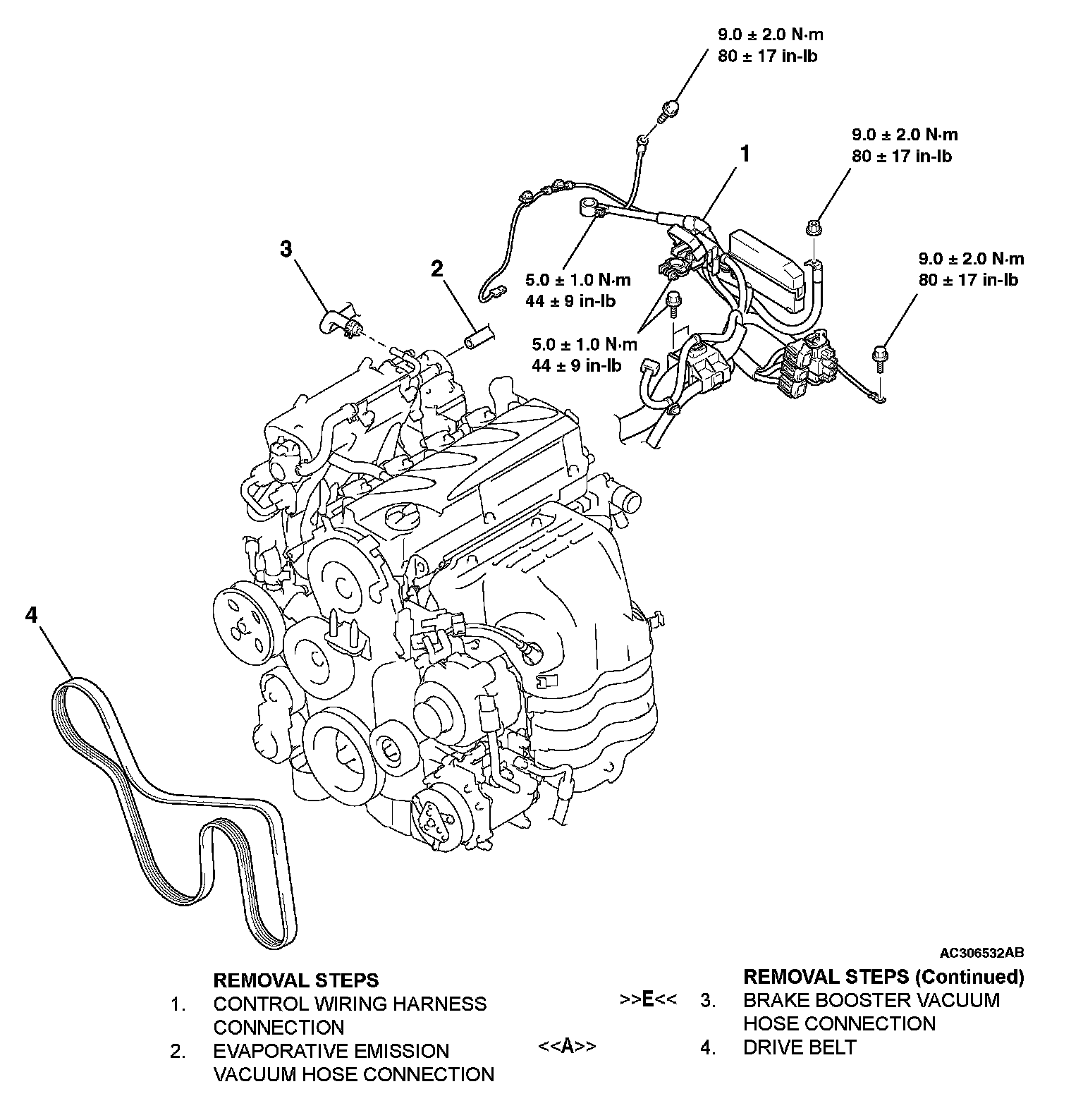 9.0 ± 2.0 N·m
80 ± 17 in-lb

9.0 ± 2.0 N·m
80 ± 17 in-lb

1

9.0 ± 2.0 N·m
80 ± 17 in-lb

3

2

5.0 ± 1.0 N·m
44 ± 9 in-lb

5.0 ± 1.0 N·m
44 ± 9 in-lb

4

AC306532AB

REMOVAL STEPS
1. CONTROL WIRING HARNESS CONNECTION
2. EVAPORATIVE EMISSION VACUUM HOSE CONNECTION

REMOVAL STEPS (Continued)
>>E<< 3. BRAKE BOOSTER VACUUM HOSE CONNECTION
<<A>> 4. DRIVE BELT