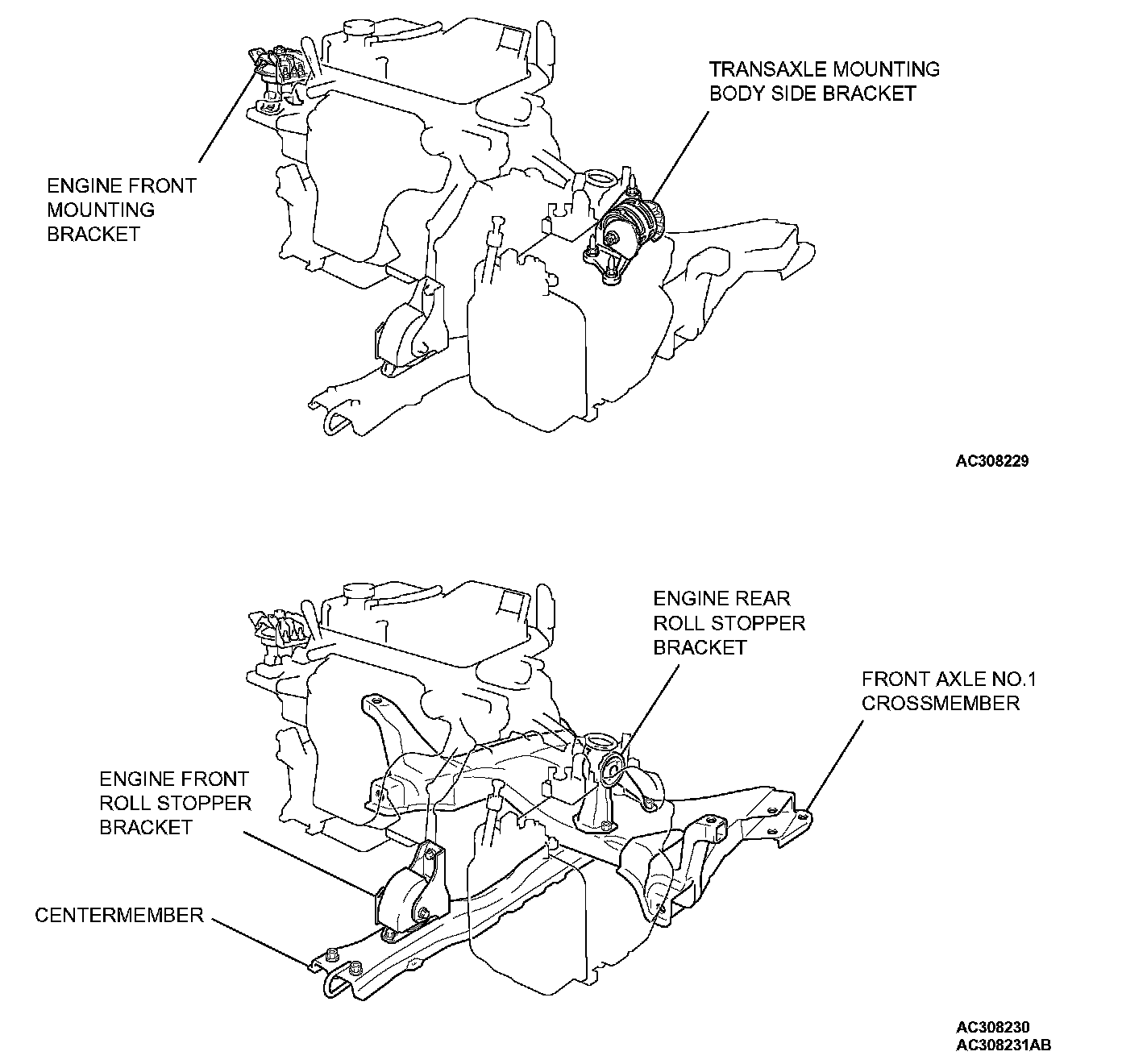 TRANSAXLE MOUNTING BODY SIDE BRACKET

ENGINE FRONT MOUNTING BRACKET

AC308229

ENGINE REAR ROLL STOPPER BRACKET

FRONT AXLE NO.1 CROSSMEMBER

ENGINE FRONT ROLL STOPPER BRACKET

CENTERMEMBER

AC308230
AC308231AB