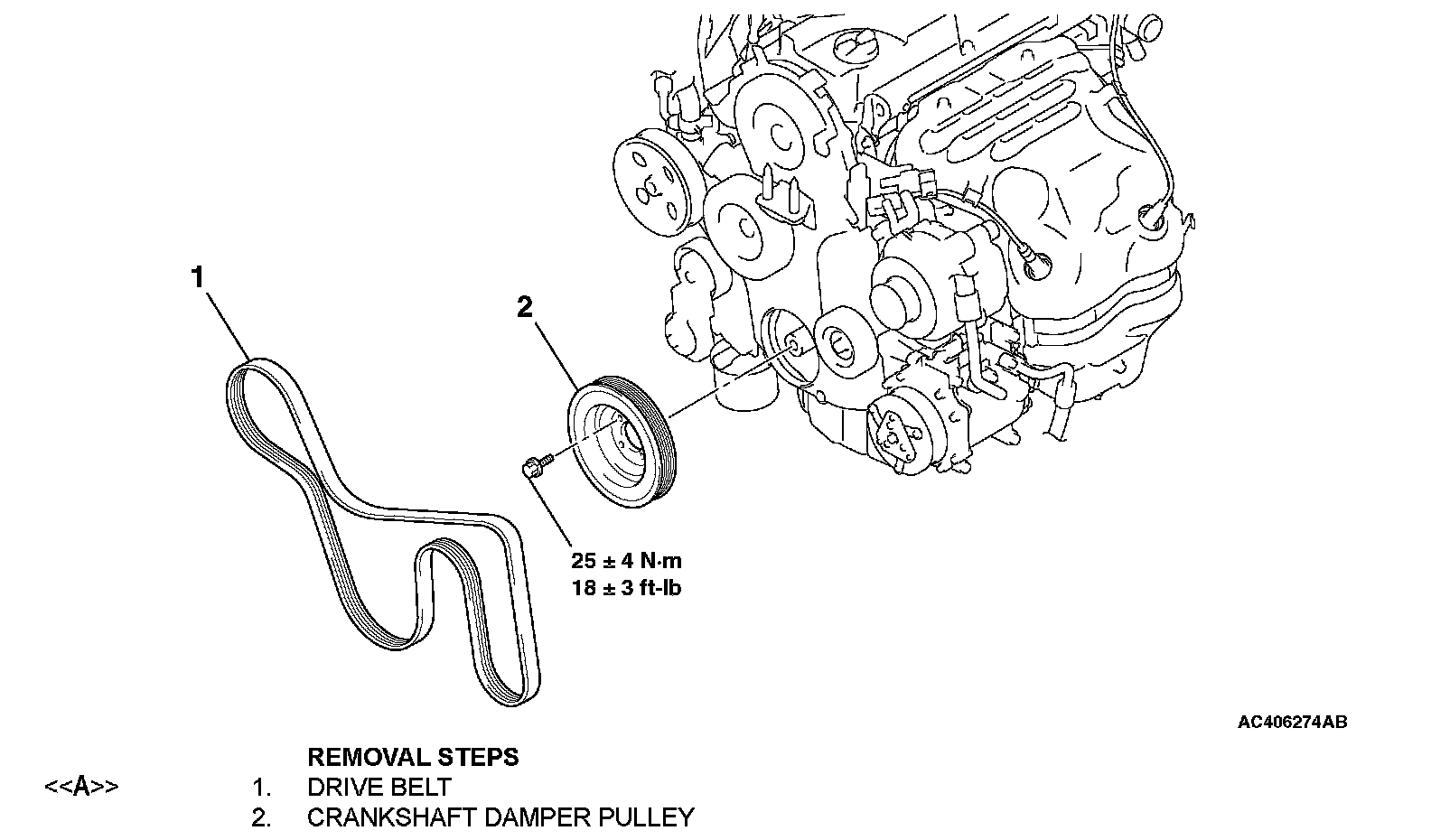 1

2

25 ± 4 N·m
18 ± 3 ft-lb

AC406274AB

REMOVAL STEPS
<<A>> 1. DRIVE BELT
2. CRANKSHAFT DAMPER PULLEY