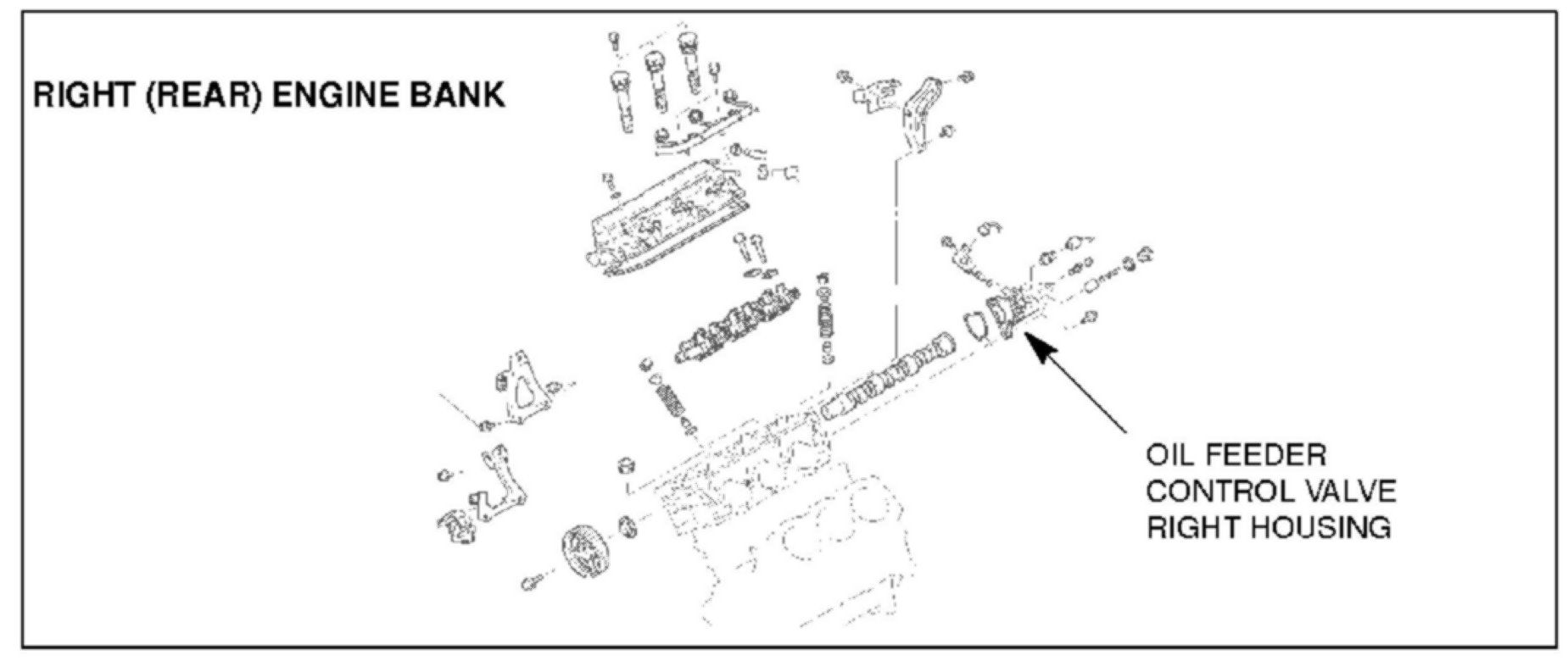 RIGHT (REAR) ENGINE BANK

OIL FEEDER CONTROL VALVE RIGHT HOUSING