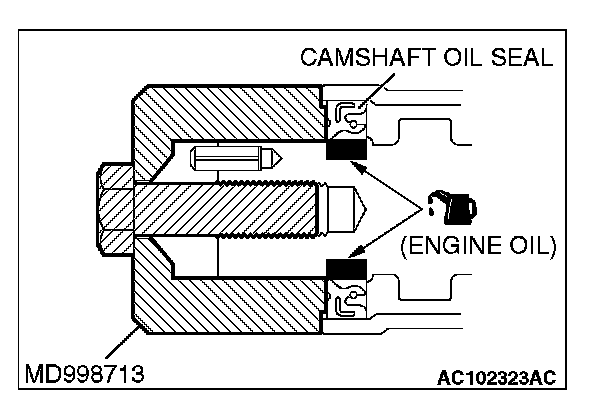 CAMSHAFT OIL SEAL

(ENGINE OIL)

MD998713

AC102323AC