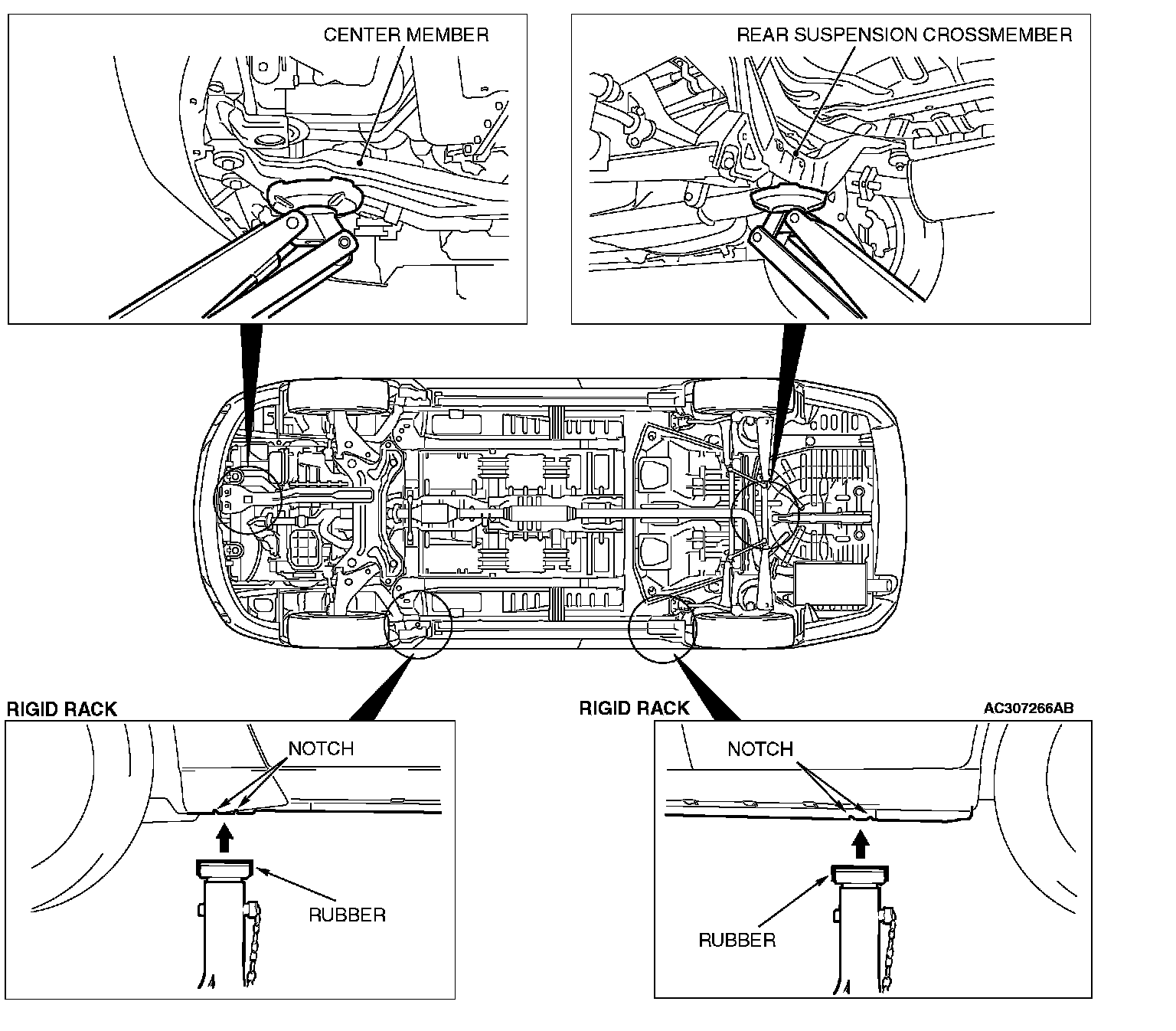 CENTER MEMBER

REAR SUSPENSION CROSSMEMBER

RIGID RACK

NOTCH

RUBBER

RIGID RACK

AC307266AB

NOTCH

RUBBER