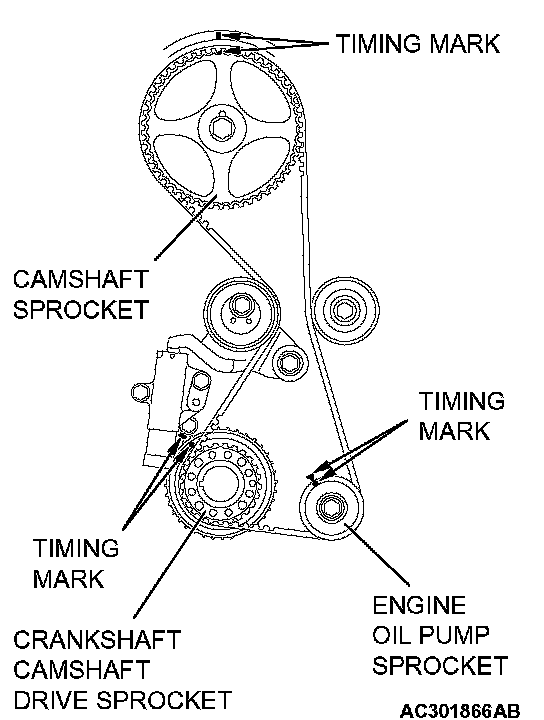 TIMING MARK

CAMSHAFT SPROCKET

TIMING MARK

TIMING MARK

ENGINE OIL PUMP SPROCKET

CRANKSHAFT CAMSHAFT DRIVE SPROCKET

AC301866AB