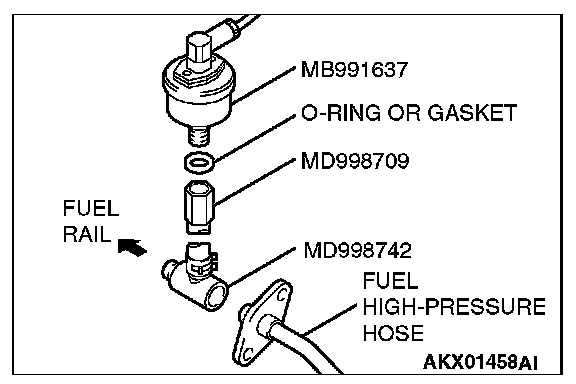 MB991637

O-RING OR GASKET

MD998709

FUEL RAIL

MD998742

FUEL HIGH-PRESSURE HOSE

AKX01458AI