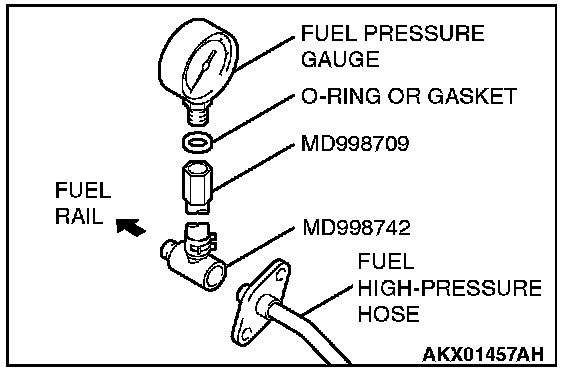 FUEL PRESSURE GAUGE

O-RING OR GASKET

MD998709

FUEL RAIL

MD998742

FUEL HIGH-PRESSURE HOSE

AKX01457AH