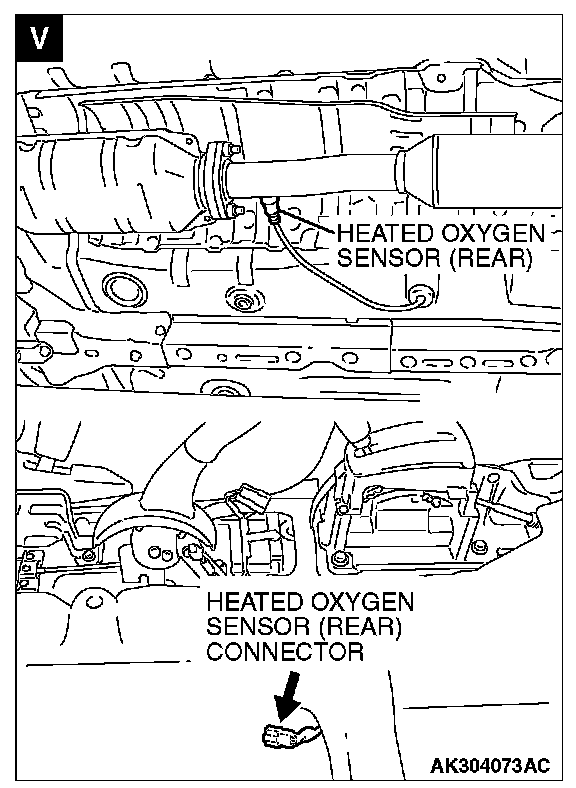 V

HEATED OXYGEN SENSOR (REAR)

HEATED OXYGEN SENSOR (REAR) CONNECTOR

AK304073AC