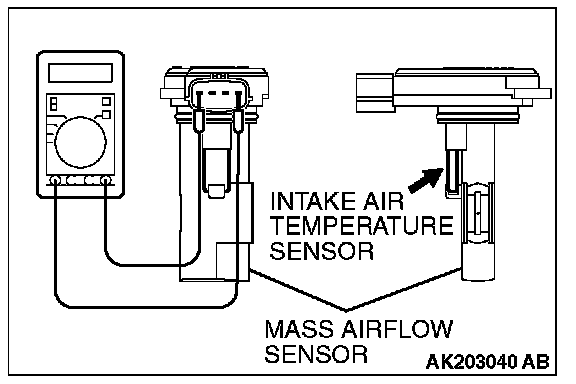 INTAKE AIR TEMPERATURE SENSOR

MASS AIRFLOW SENSOR

AK203040 AB