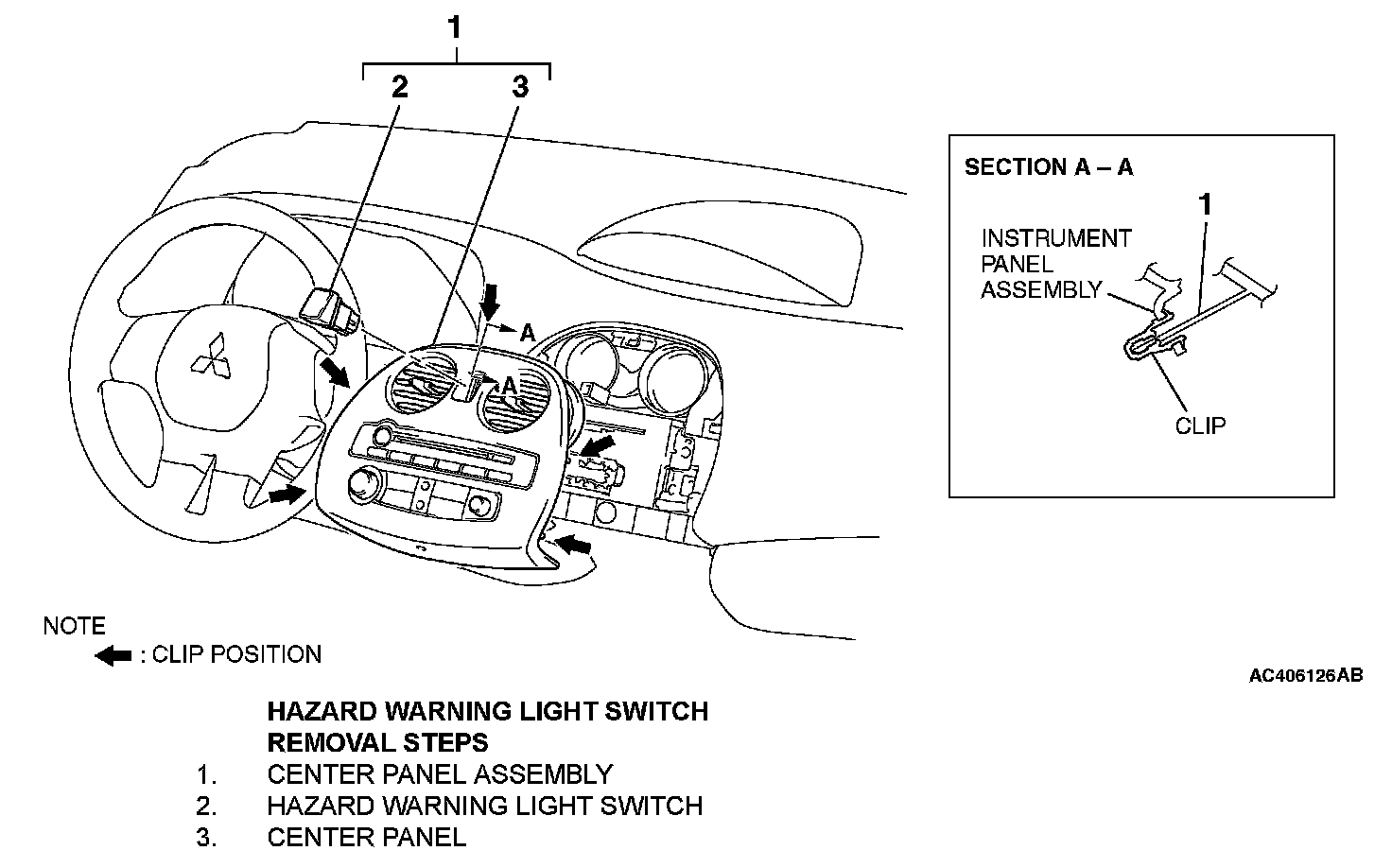 1

2

3

A

A

SECTION A – A

1

INSTRUMENT PANEL ASSEMBLY

CLIP

NOTE

: CLIP POSITION

AC406126AB

HAZARD WARNING LIGHT SWITCH REMOVAL STEPS

1. CENTER PANEL ASSEMBLY
2. HAZARD WARNING LIGHT SWITCH
3. CENTER PANEL