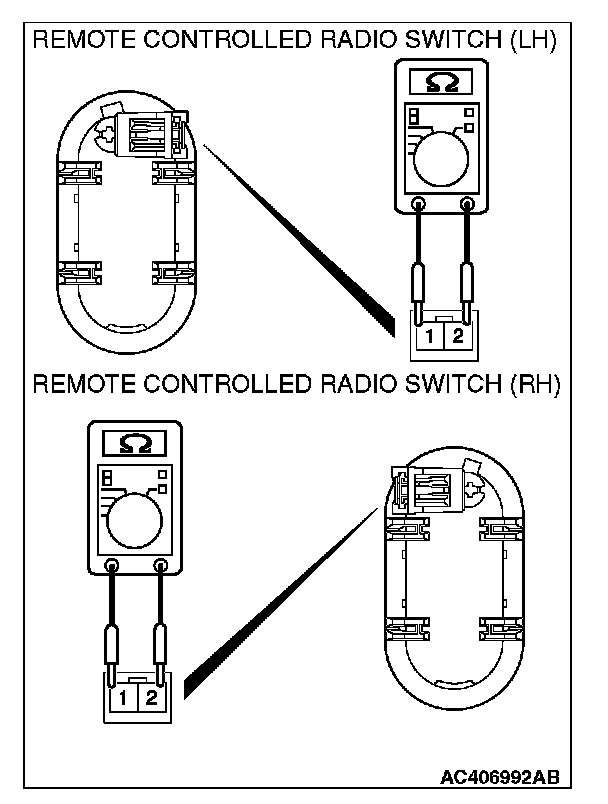 REMOTE CONTROLLED RADIO SWITCH (LH)

Ω

1 2

REMOTE CONTROLLED RADIO SWITCH (RH)

Ω

1 2

AC406992AB