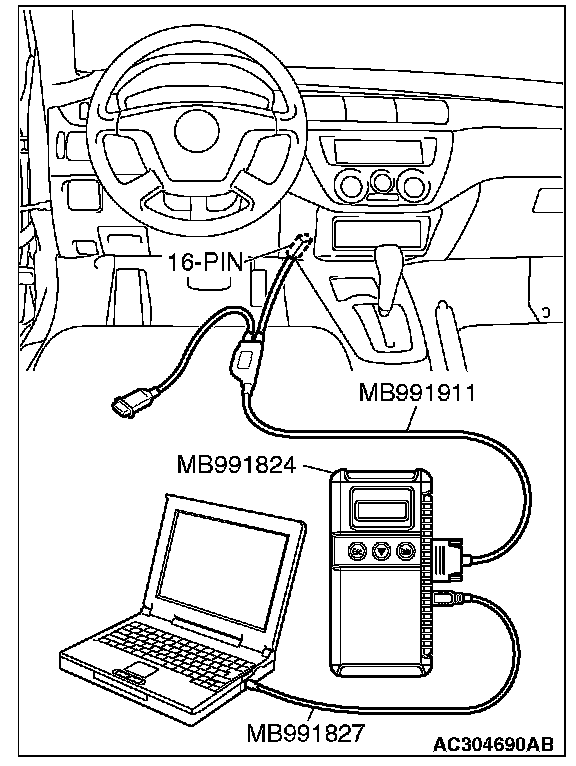 16-PIN
MB991911
MB991824
MB991827
AC304690AB