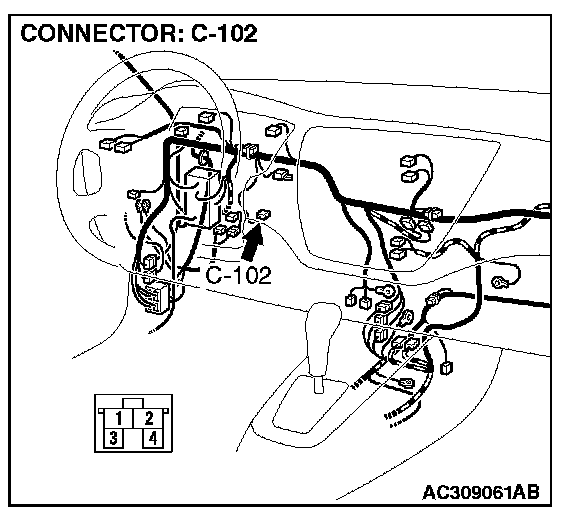 CONNECTOR: C-102

C-102

1 2
3 4

AC309061AB