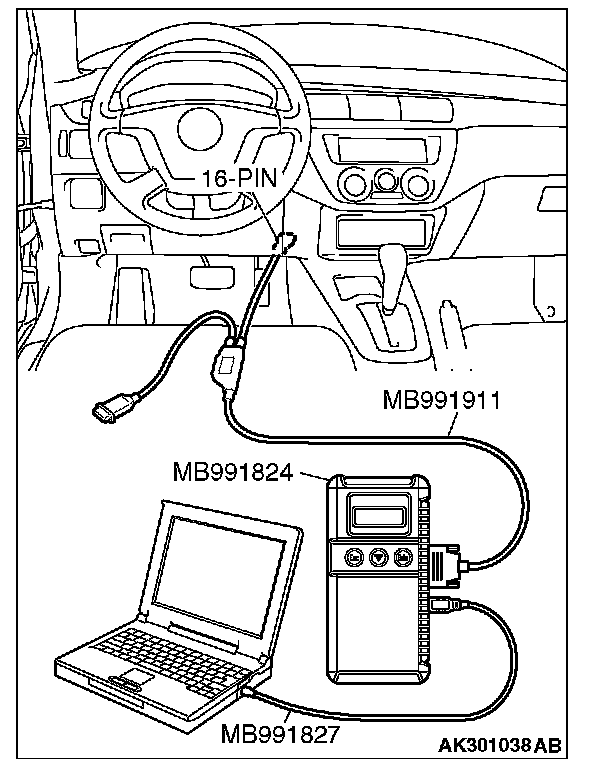 16-PIN

MB991911

MB991824

MB991827

AK301038AB