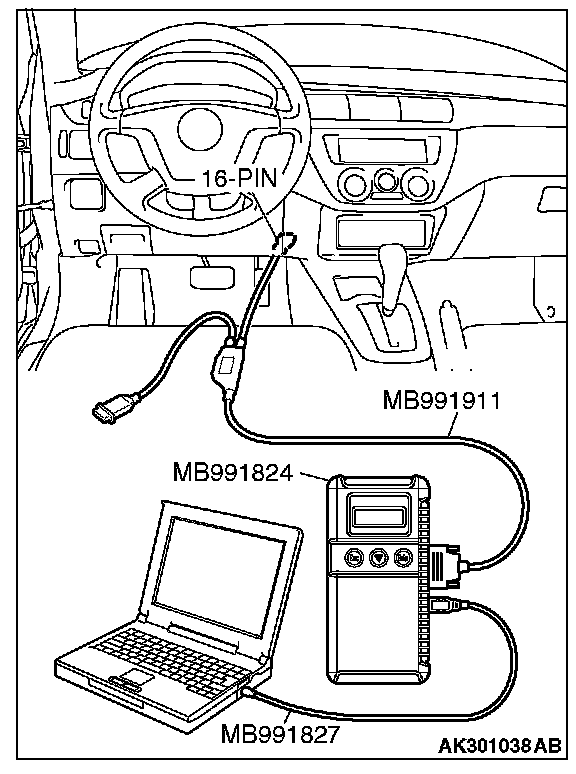 16-PIN

MB991911

MB991824

MB991827

AK301038AB