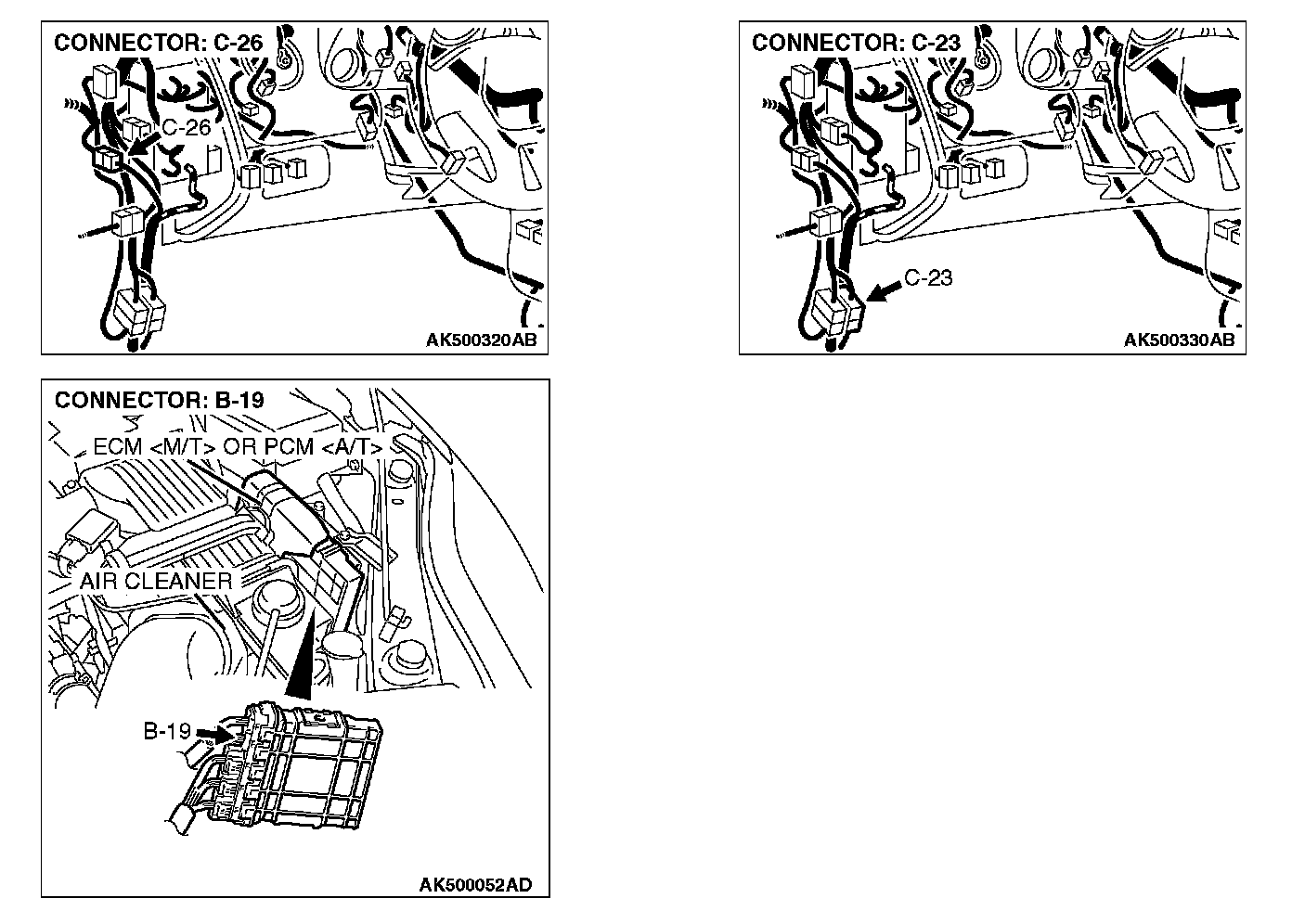 CONNECTOR: C-26

C-26

AK500320AB

CONNECTOR: C-23

C-23

AK500330AB

CONNECTOR: B-19

ECM <M/T> OR PCM <A/T>

AIR CLEANER

B-19

AK500052AD