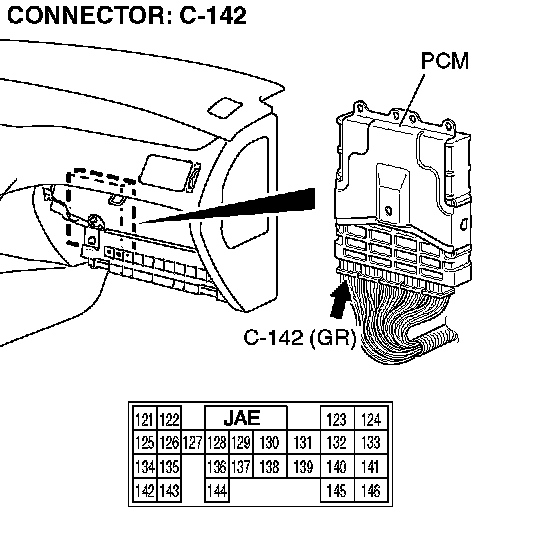 CONNECTOR: C-142

PCM

C-142 (GR)

| 121 | 122 | | JAE | | | | 123 | 124 |
|---|---|---|---|---|---|---|---|---|
| 125 | 126 | 127 | 128 | 129 | 130 | 131 | 132 | 133 |
| 134 | 135 | | 136 | 137 | 138 | 139 | 140 | 141 |
| 142 | 143 | | 144 | | | | 145 | 146 |