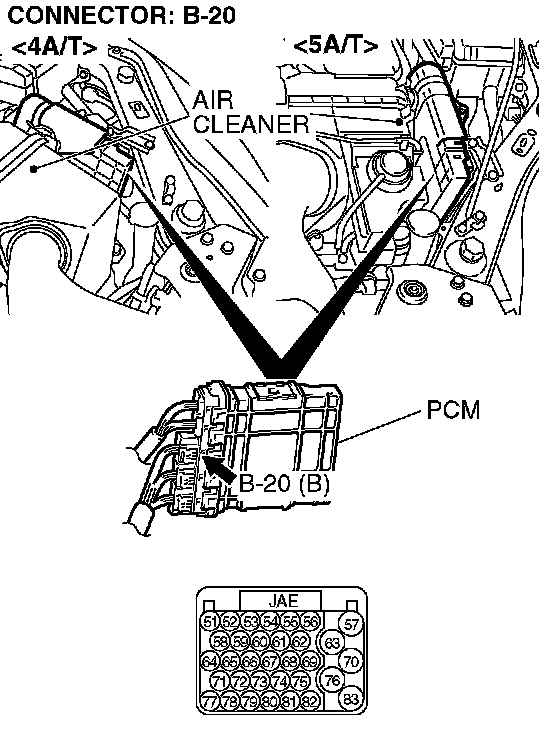 CONNECTOR: B-20

<4A/T>

<5A/T>

AIR CLEANER

PCM

B-20 (B)

JAE

51 52 53 54 55 56 57
58 59 60 61 62 63
64 65 66 67 68 69 70
71 72 73 74 75 76
77 78 79 80 81 82 83