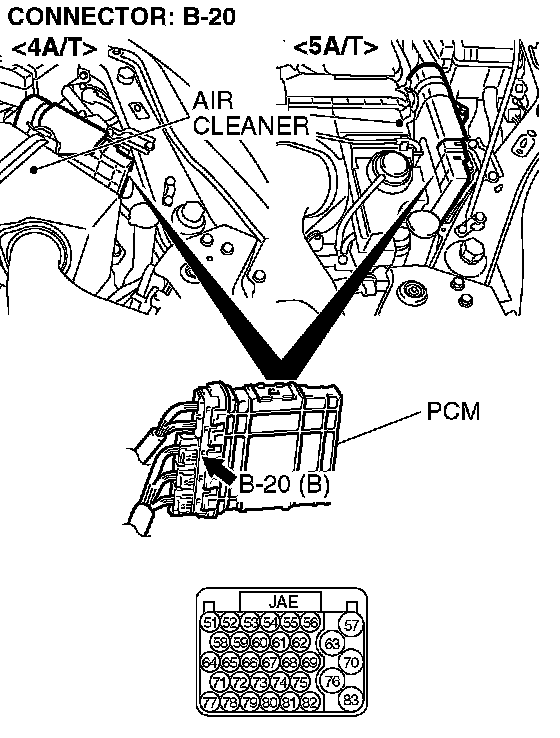 CONNECTOR: B-20
<4A/T>
<5A/T>
AIR CLEANER
PCM
B-20 (B)
JAE
51 52 53 54 55 56 57
58 59 60 61 62 63
64 65 66 67 68 69 70
71 72 73 74 75 76
77 78 79 80 81 82 83