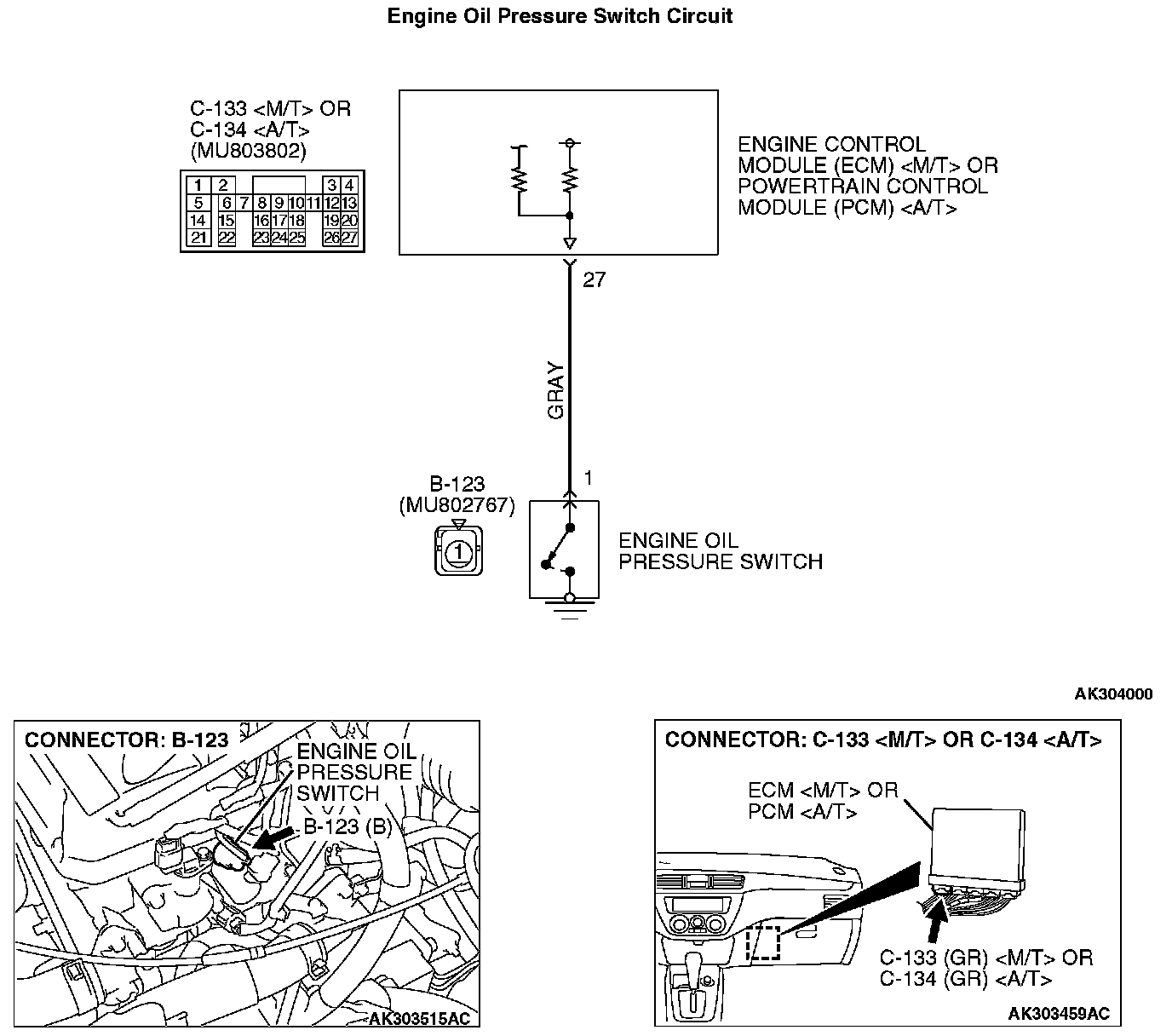 Engine Oil Pressure Switch Circuit

C-133 <M/T> OR
C-134 <A/T>
(MU803802)

| 1 | 2 | | | | | | | 3 | 4 |
|---|---|---|---|---|---|---|---|---|---|
| 5 | 6 | 7 | 8 | 9 | 10 | 11 | 12 | 13 |
| 14 | 15 | | 16 | 17 | 18 | | 19 | 20 |
| 21 | 22 | | 23 | 24 | 25 | | 26 | 27 |

ENGINE CONTROL
MODULE (ECM) <M/T> OR
POWERTRAIN CONTROL
MODULE (PCM) <A/T>

27

GRAY

1

B-123
(MU802767)

1

ENGINE OIL
PRESSURE SWITCH

AK304000

CONNECTOR: B-123

ENGINE OIL
PRESSURE
SWITCH

B-123 (B)

AK303515AC

CONNECTOR: C-133 <M/T> OR C-134 <A/T>

ECM <M/T> OR
PCM <A/T>

C-133 (GR) <M/T> OR
C-134 (GR) <A/T>

AK303459AC