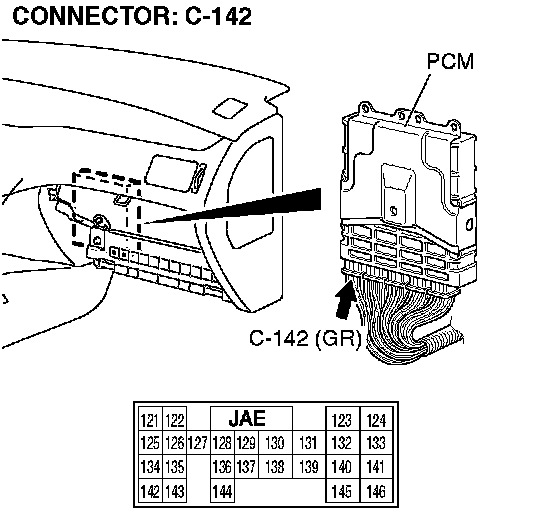 CONNECTOR: C-142

PCM

C-142 (GR)

| 121 | 122 | | JAE | | | | 123 | 124 |
|---|---|---|---|---|---|---|---|---|
| 125 | 126 | 127 | 128 | 129 | 130 | 131 | 132 | 133 |
| 134 | 135 | | 136 | 137 | 138 | 139 | 140 | 141 |
| 142 | 143 | | 144 | | | | 145 | 146 |