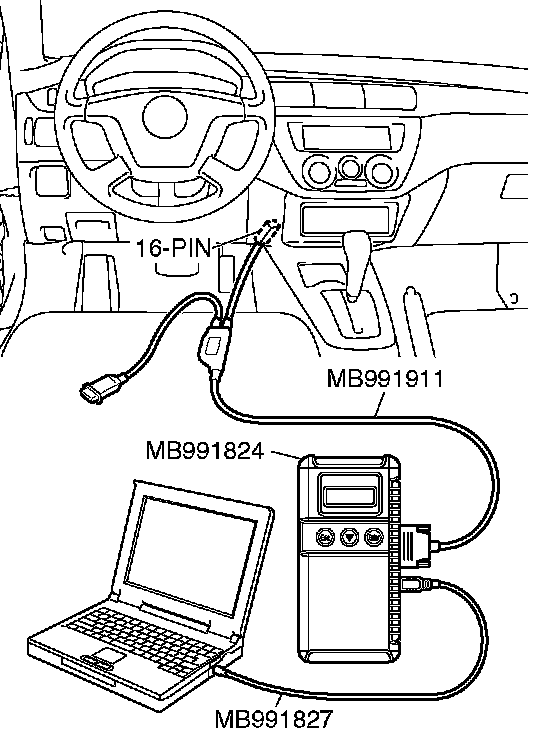 16-PIN
MB991911
MB991824
MB991827