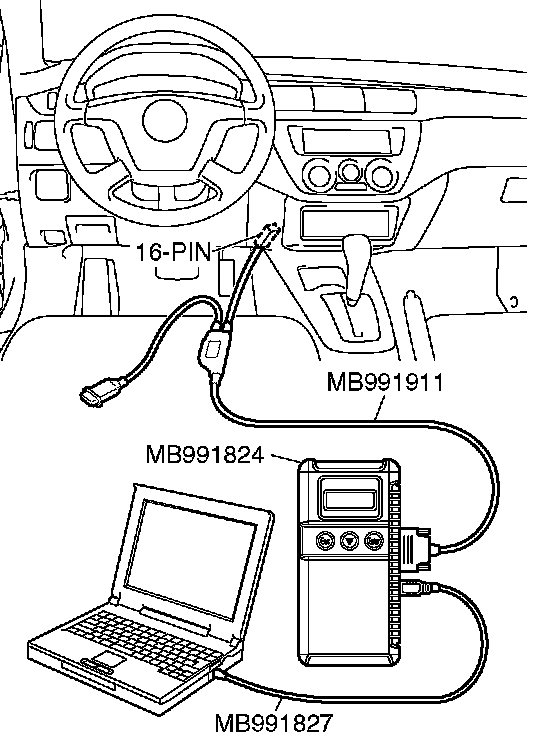 16-PIN
MB991911
MB991824
MB991827