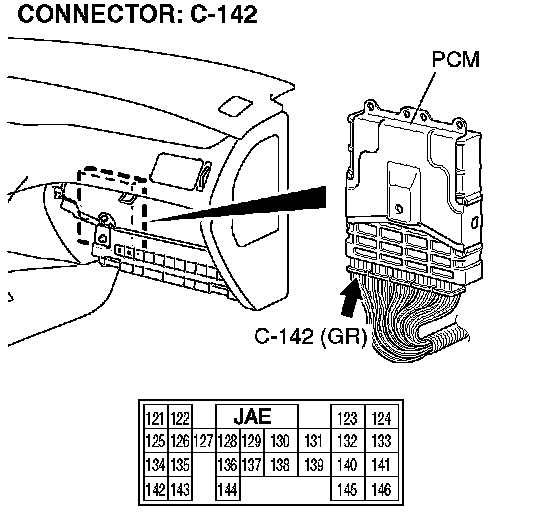 CONNECTOR: C-142

PCM

C-142 (GR)

| 121 | 122 | | JAE | | | | 123 | 124 |
|---|---|---|---|---|---|---|---|---|
| 125 | 126 | 127 | 128 | 129 | 130 | 131 | 132 | 133 |
| 134 | 135 | | 136 | 137 | 138 | 139 | 140 | 141 |
| 142 | 143 | | 144 | | | | 145 | 146 |