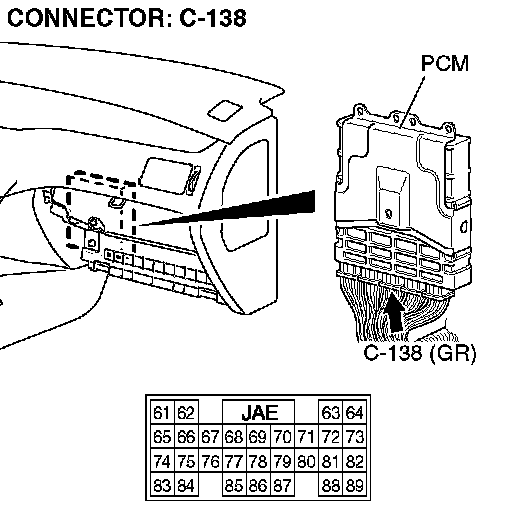 CONNECTOR: C-138

PCM

C-138 (GR)

| 61 | 62 |  | JAE | | |  | 63 | 64 |
|---|---|---|---|---|---|---|---|---|
| 65 | 66 | 67 | 68 | 69 | 70 | 71 | 72 | 73 |
| 74 | 75 | 76 | 77 | 78 | 79 | 80 | 81 | 82 |
| 83 | 84 |  | 85 | 86 | 87 |  | 88 | 89 |