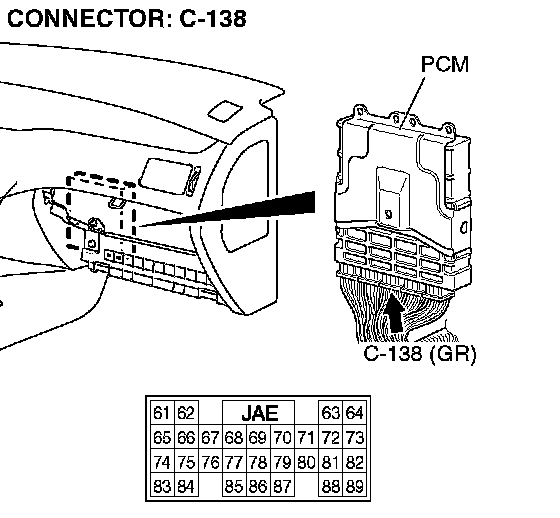 CONNECTOR: C-138

PCM

C-138 (GR)

| 61 | 62 | | JAE | | | | 63 | 64 |
|---|---|---|---|---|---|---|---|---|
| 65 | 66 | 67 | 68 | 69 | 70 | 71 | 72 | 73 |
| 74 | 75 | 76 | 77 | 78 | 79 | 80 | 81 | 82 |
| 83 | 84 | | 85 | 86 | 87 | | 88 | 89 |