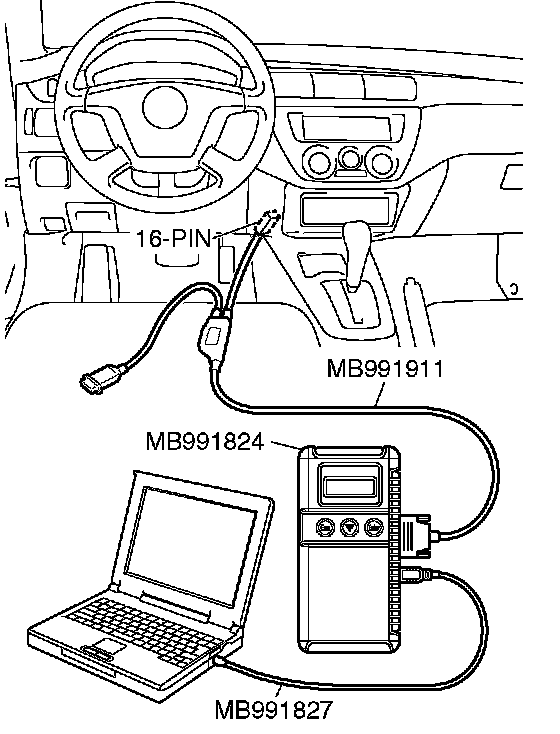 16-PIN

MB991911

MB991824

MB991827