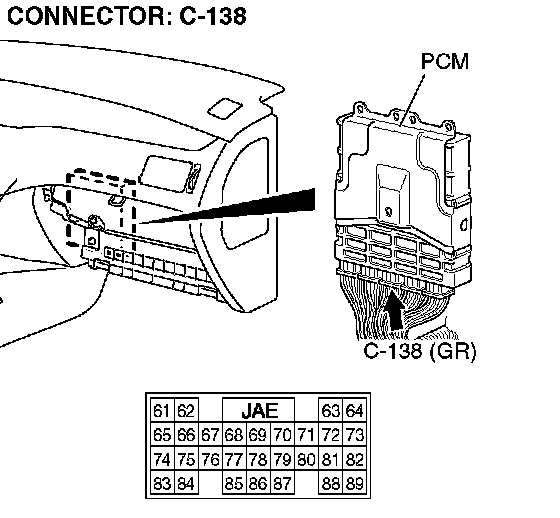 CONNECTOR: C-138

PCM

C-138 (GR)

| 61 | 62 | | JAE | | | | 63 | 64 |
|---|---|---|---|---|---|---|---|---|
| 65 | 66 | 67 | 68 | 69 | 70 | 71 | 72 | 73 |
| 74 | 75 | 76 | 77 | 78 | 79 | 80 | 81 | 82 |
| 83 | 84 | | 85 | 86 | 87 | | 88 | 89 |