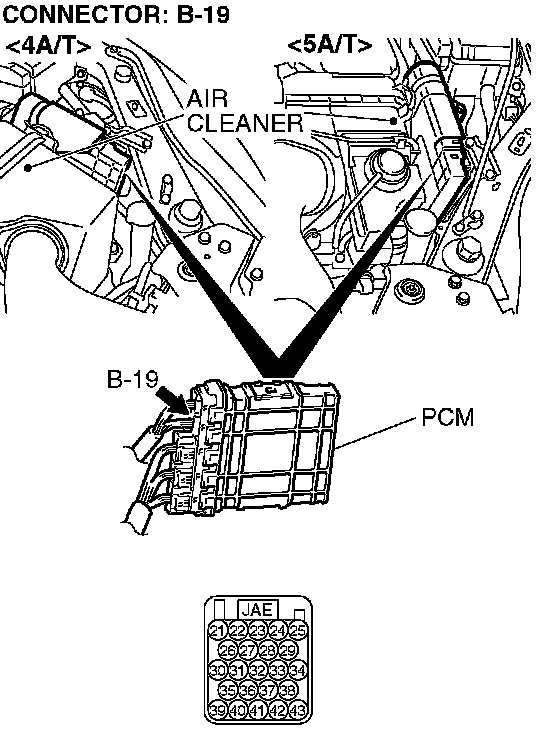 CONNECTOR: B-19
<4A/T>
<5A/T>
AIR CLEANER
B-19
PCM
JAE
21 22 23 24 25
26 27 28 29
30 31 32 33 34
35 36 37 38
39 40 41 42 43