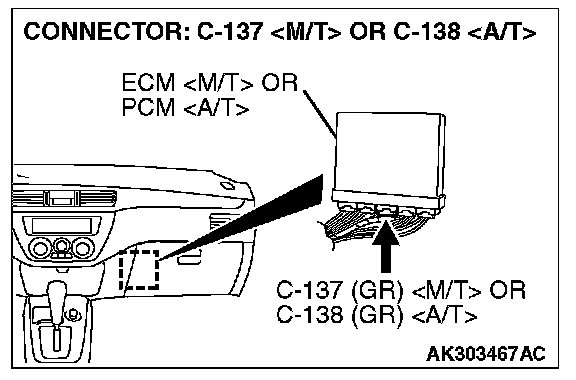 CONNECTOR: C-137 <M/T> OR C-138 <A/T>

ECM <M/T> OR
PCM <A/T>

C-137 (GR) <M/T> OR
C-138 (GR) <A/T>

AK303467AC