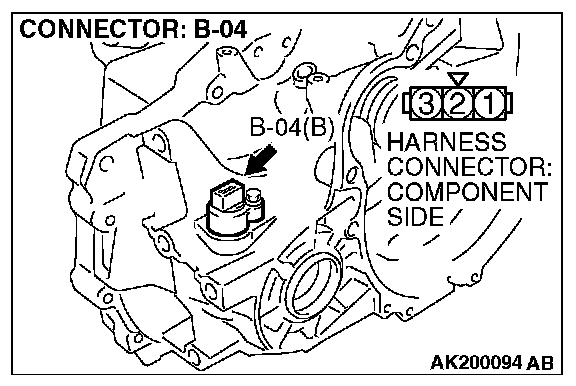 CONNECTOR: B-04

B-04(B)

3 2 1

HARNESS CONNECTOR: COMPONENT SIDE

AK200094 AB