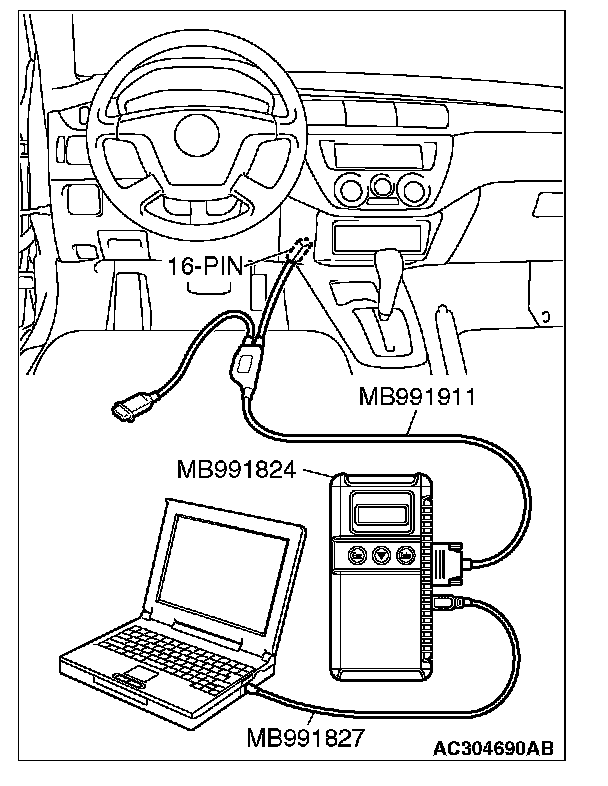 16-PIN
MB991911
MB991824
MB991827
AC304690AB