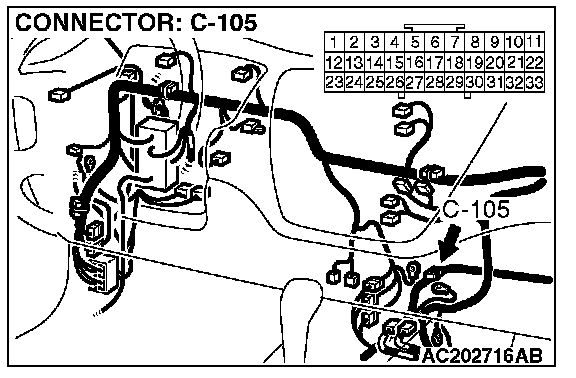 CONNECTOR: C-105

| 1 | 2 | 3 | 4 | 5 | 6 | 7 | 8 | 9 | 10 | 11 |
|---|---|---|---|---|---|---|---|---|---|---|
| 12 | 13 | 14 | 15 | 16 | 17 | 18 | 19 | 20 | 21 | 22 |
| 23 | 24 | 25 | 26 | 27 | 28 | 29 | 30 | 31 | 32 | 33 |

C-105

AC202716AB