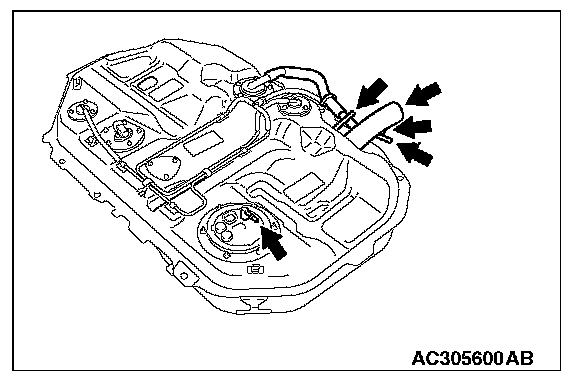 AC305600AB