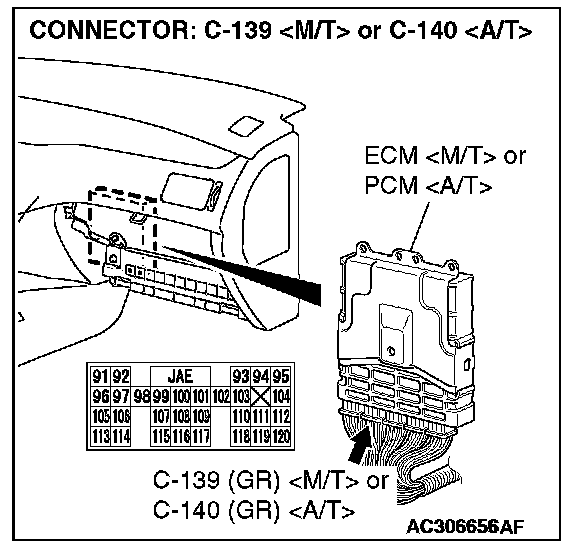 CONNECTOR: C-139 <M/T> or C-140 <A/T>

ECM <M/T> or
PCM <A/T>

| 91 | 92 | | JAE | | | | 93 | 94 | 95 |
|---|---|---|---|---|---|---|---|---|---|
| 96 | 97 | 98 | 99 | 100 | 101 | 102 | 103 | | 104 |
| 105 | 106 | | 107 | 108 | 109 | | 110 | 111 | 112 |
| 113 | 114 | | 115 | 116 | 117 | | 118 | 119 | 120 |

C-139 (GR) <M/T> or
C-140 (GR) <A/T>

AC306656AF