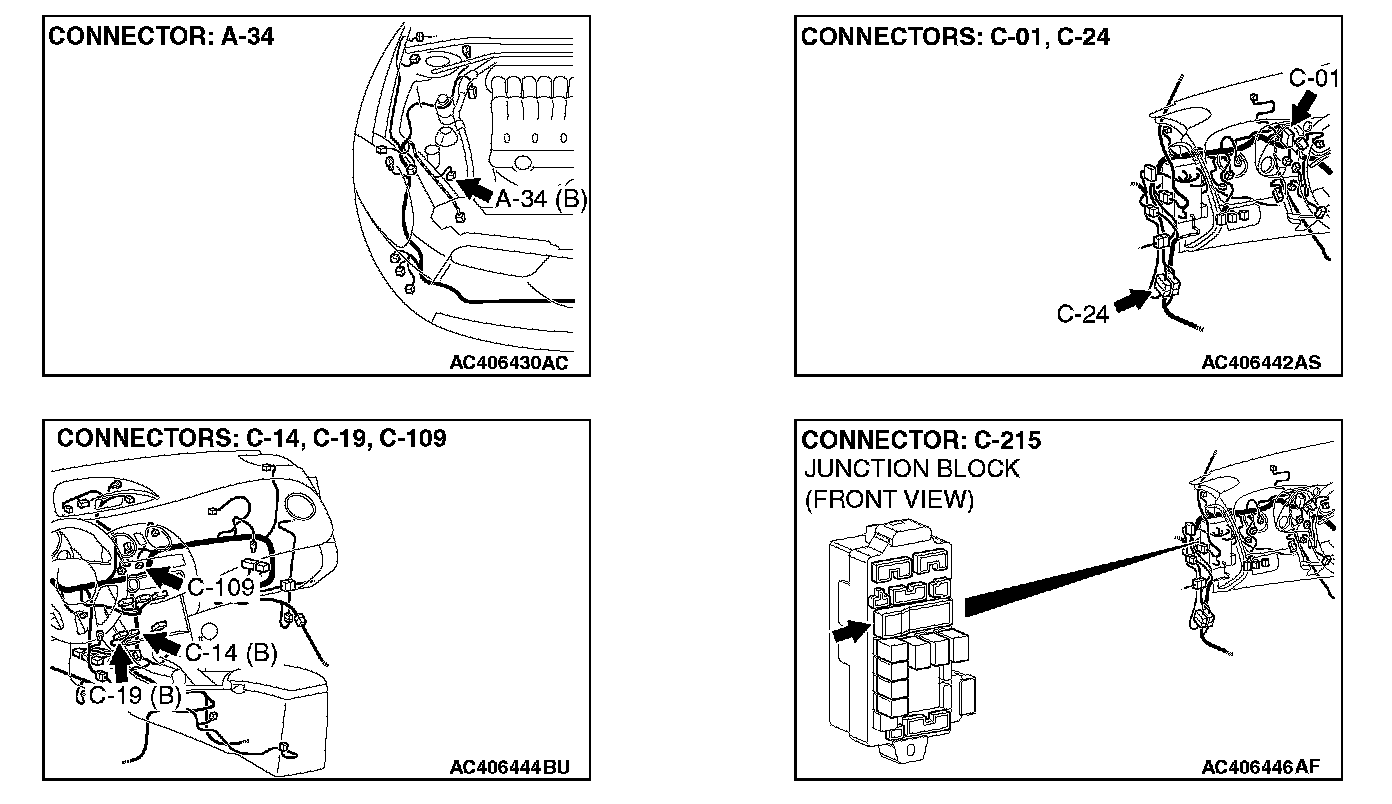 CONNECTOR: A-34

A-34 (B)

AC406430AC

CONNECTORS: C-01, C-24

C-01

C-24

AC406442AS

CONNECTORS: C-14, C-19, C-109

C-109

C-14 (B)

C-19 (B)

AC406444BU

CONNECTOR: C-215
JUNCTION BLOCK
(FRONT VIEW)

AC406446AF