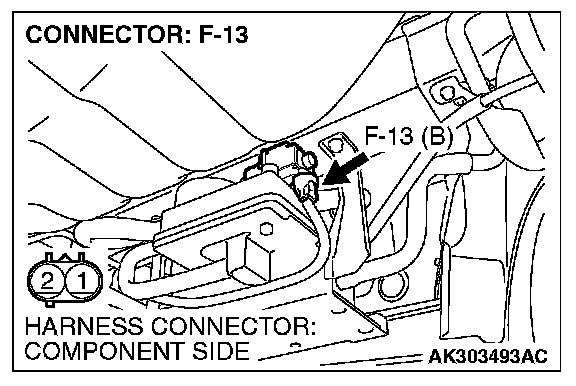 CONNECTOR: F-13

F-13 (B)

2 1

HARNESS CONNECTOR: COMPONENT SIDE

AK303493AC