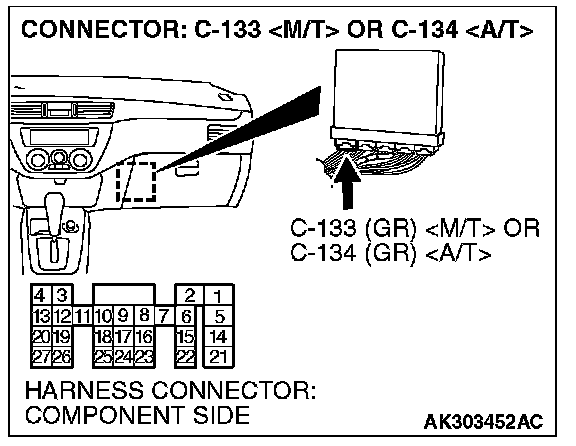 CONNECTOR: C-133 <M/T> OR C-134 <A/T>

C-133 (GR) <M/T> OR
C-134 (GR) <A/T>

4 3 2 1
13 12 11 10 9 8 7 6 5
20 19 18 17 16 15 14
27 26 25 24 23 22 21

HARNESS CONNECTOR:
COMPONENT SIDE

AK303452AC