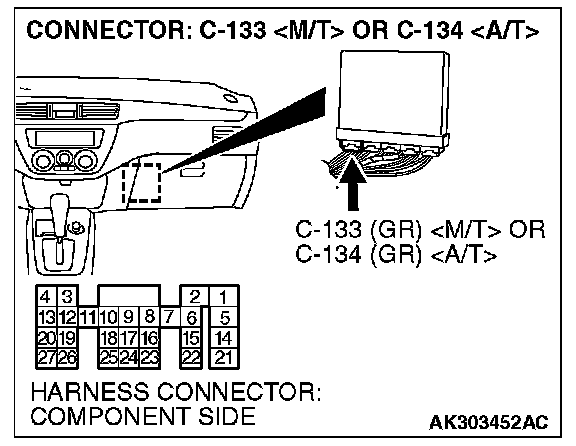 CONNECTOR: C-133 <M/T> OR C-134 <A/T>

C-133 (GR) <M/T> OR
C-134 (GR) <A/T>

4 3 2 1
13 12 11 10 9 8 7 6 5
20 19 18 17 16 15 14
27 26 25 24 23 22 21

HARNESS CONNECTOR:
COMPONENT SIDE

AK303452AC