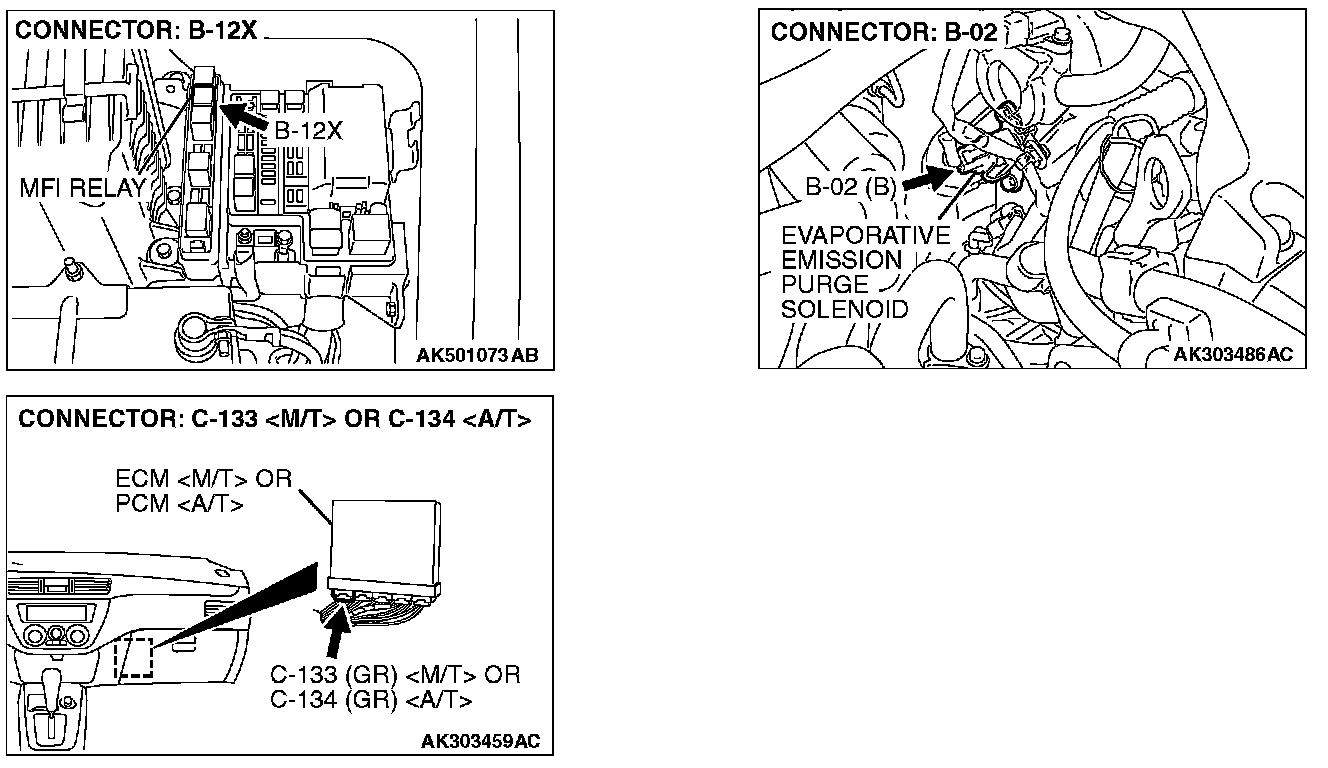 CONNECTOR: B-12X

B-12X

MFI RELAY

AK501073 AB

CONNECTOR: B-02

B-02 (B)

EVAPORATIVE EMISSION PURGE SOLENOID

AK303486AC

CONNECTOR: C-133 <M/T> OR C-134 <A/T>

ECM <M/T> OR PCM <A/T>

C-133 (GR) <M/T> OR C-134 (GR) <A/T>

AK303459AC