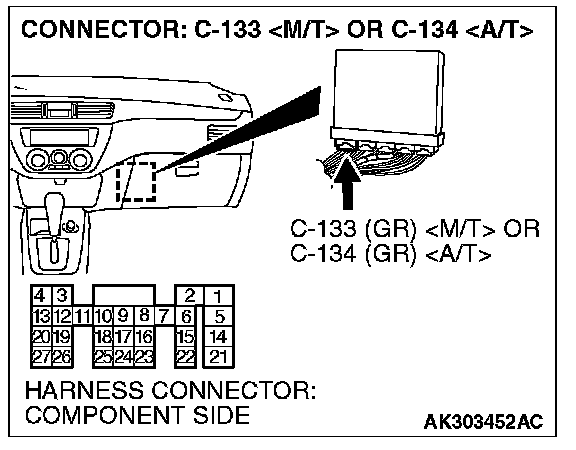 CONNECTOR: C-133 <M/T> OR C-134 <A/T>

C-133 (GR) <M/T> OR
C-134 (GR) <A/T>

4 3 2 1
13 12 11 10 9 8 7 6 5
20 19 18 17 16 15 14
27 26 25 24 23 22 21

HARNESS CONNECTOR:
COMPONENT SIDE

AK303452AC