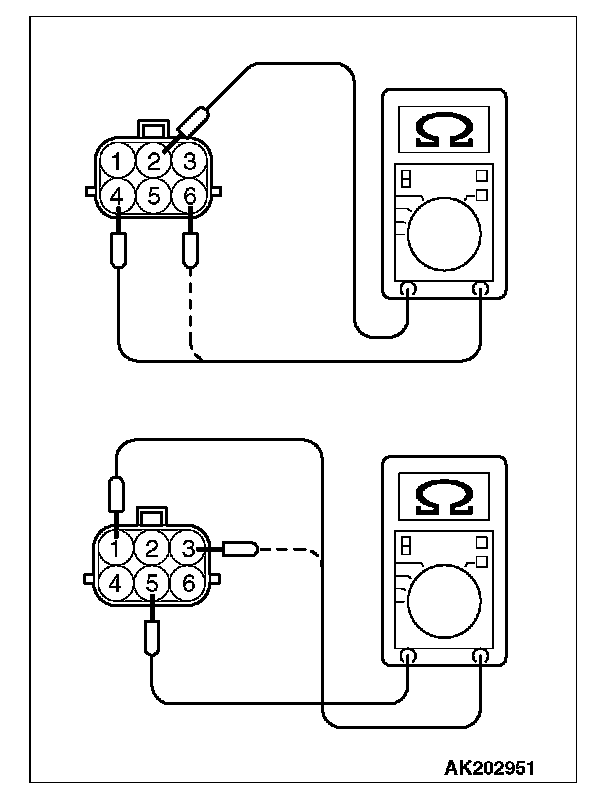 1 2 3
4 5 6
Ω

1 2 3
4 5 6
Ω

AK202951