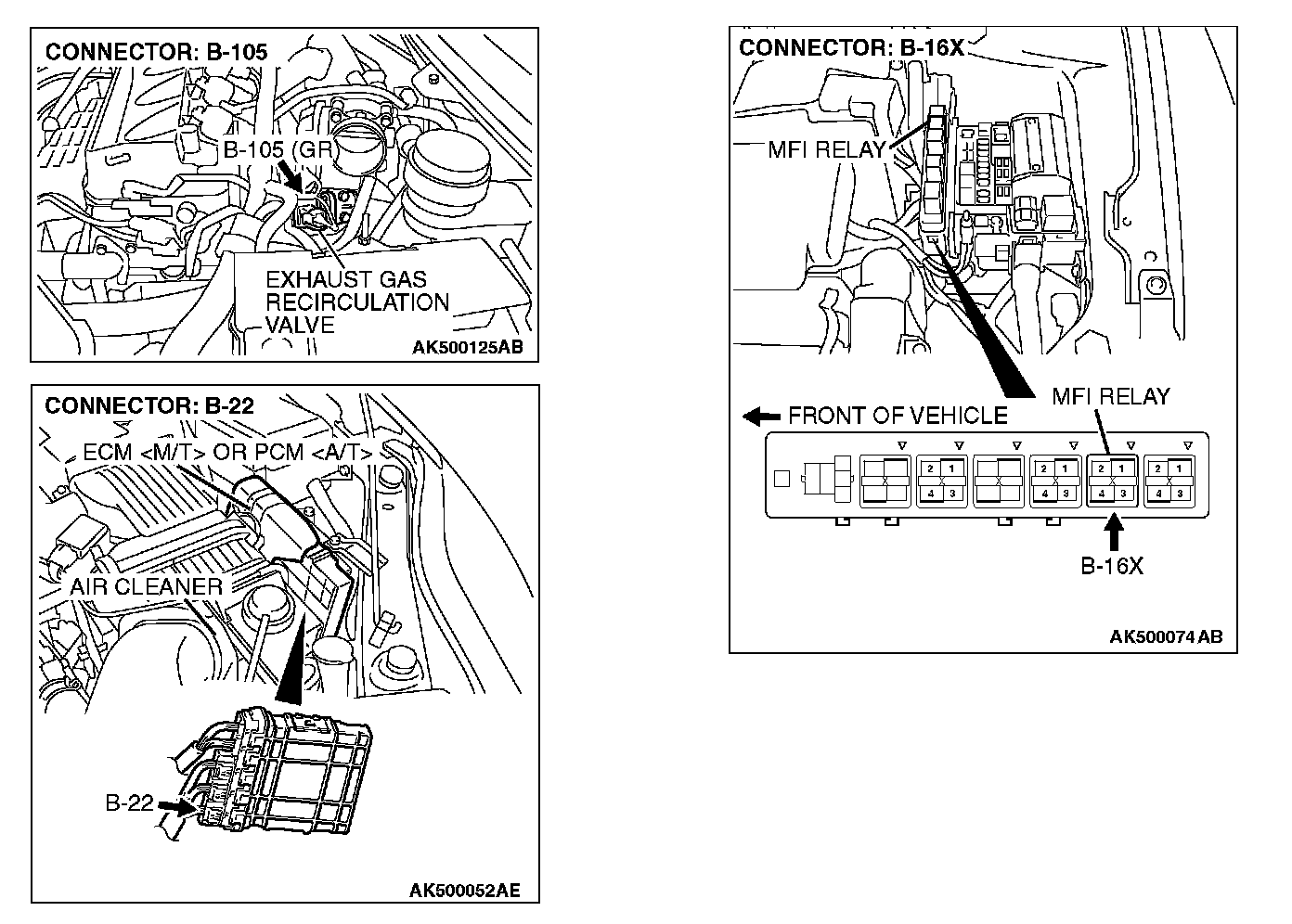 CONNECTOR: B-105

B-105 (GR)

EXHAUST GAS RECIRCULATION VALVE

AK500125AB

CONNECTOR: B-22

ECM <M/T> OR PCM <A/T>

AIR CLEANER

B-22

AK500052AE

CONNECTOR: B-16X

MFI RELAY

FRONT OF VEHICLE

MFI RELAY

2 1
4 3

2 1
4 3

2 1
4 3

2 1
4 3

B-16X

AK500074 AB