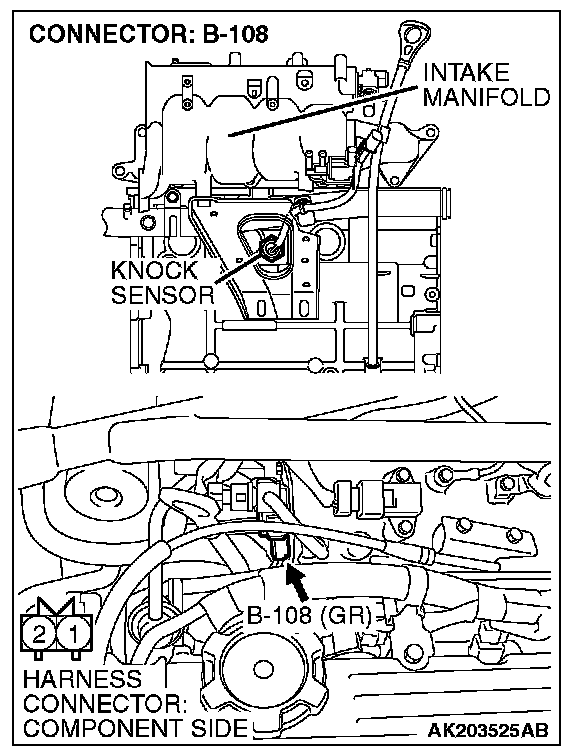 CONNECTOR: B-108

INTAKE MANIFOLD

KNOCK SENSOR

B-108 (GR)

2 1

HARNESS CONNECTOR: COMPONENT SIDE

AK203525AB