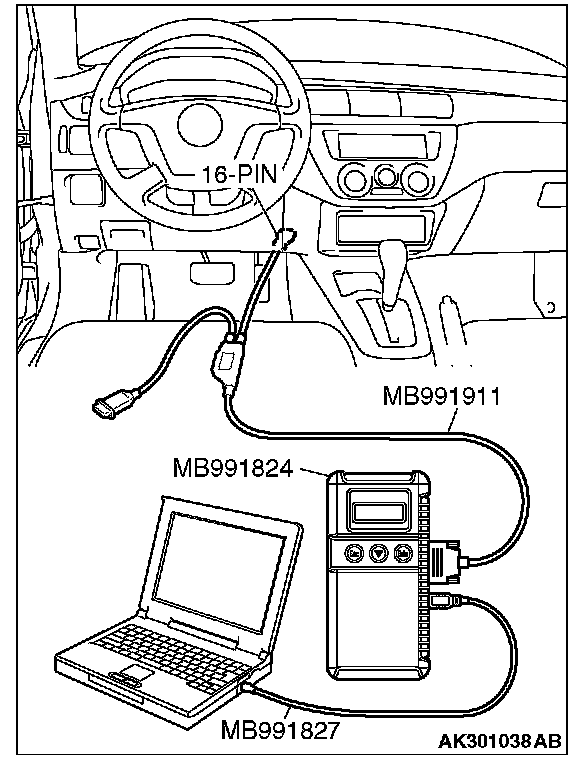 16-PIN

MB991911

MB991824

MB991827

AK301038AB