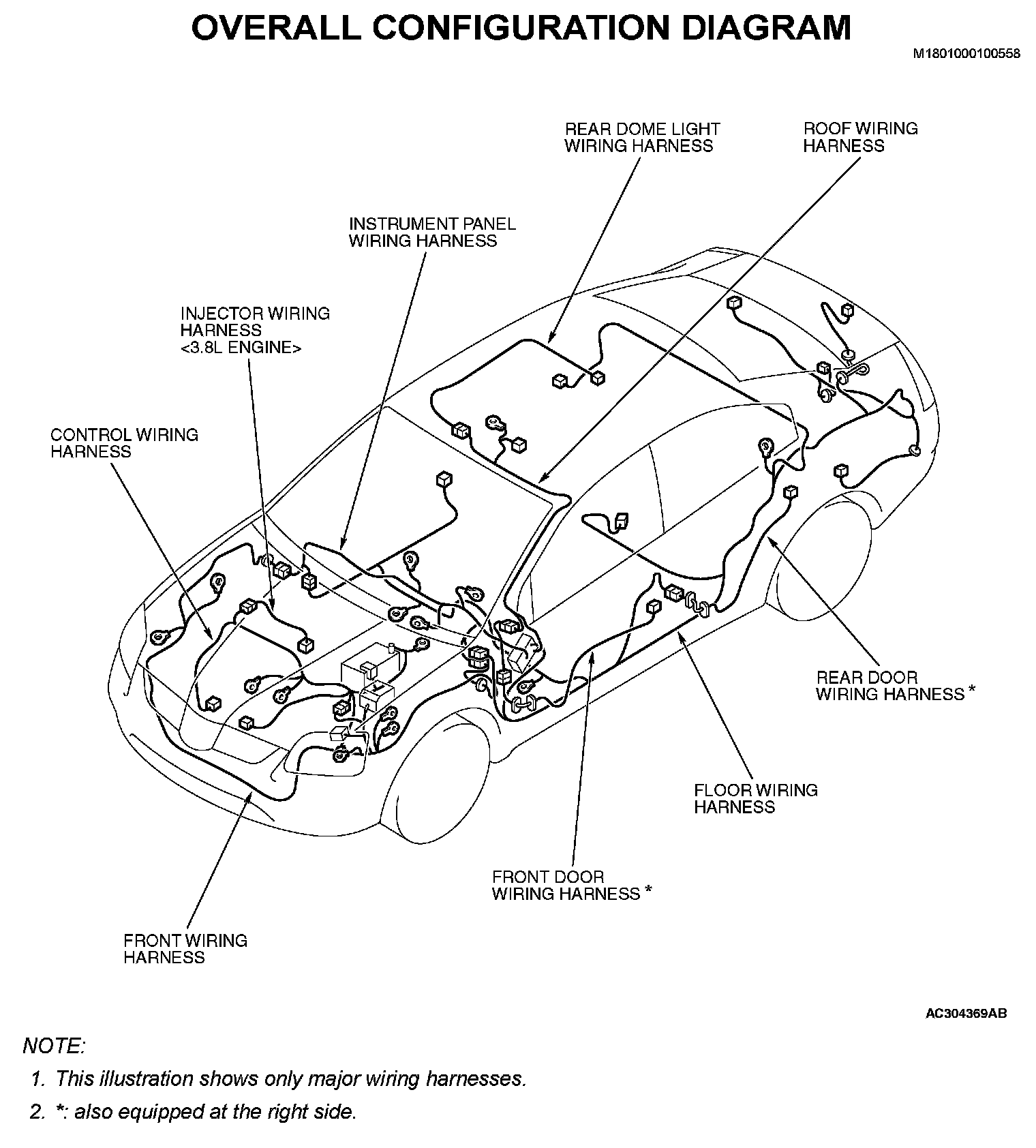 OVERALL CONFIGURATION DIAGRAM

M1801000100558

REAR DOME LIGHT WIRING HARNESS

ROOF WIRING HARNESS

INSTRUMENT PANEL WIRING HARNESS

INJECTOR WIRING HARNESS <3.8L ENGINE>

CONTROL WIRING HARNESS

REAR DOOR WIRING HARNESS *

FLOOR WIRING HARNESS

FRONT DOOR WIRING HARNESS *

FRONT WIRING HARNESS

AC304369AB

NOTE:
1. This illustration shows only major wiring harnesses.
2. *: also equipped at the right side.